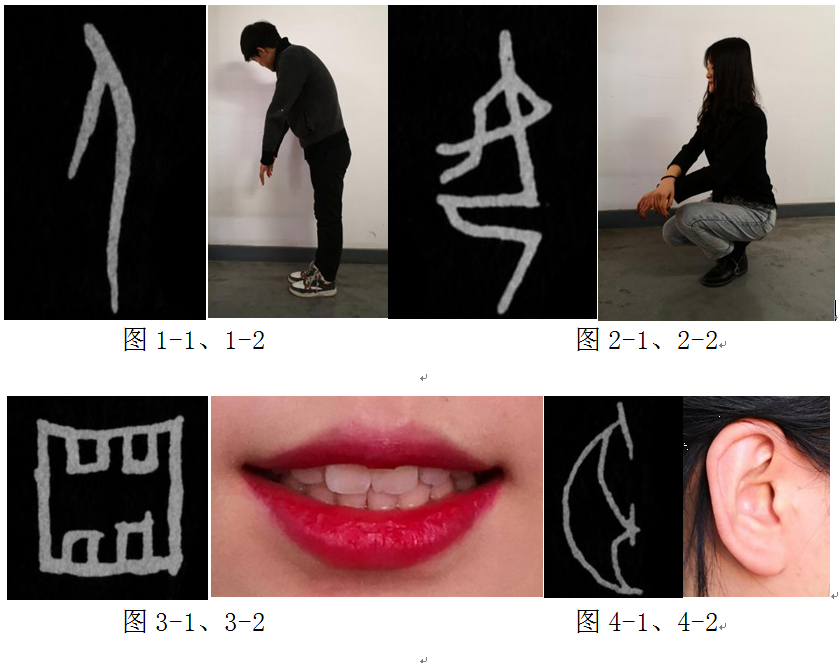 图 1-1、1-2

图 2-1、2-2

图 3-1、3-2

图 4-1、4-2