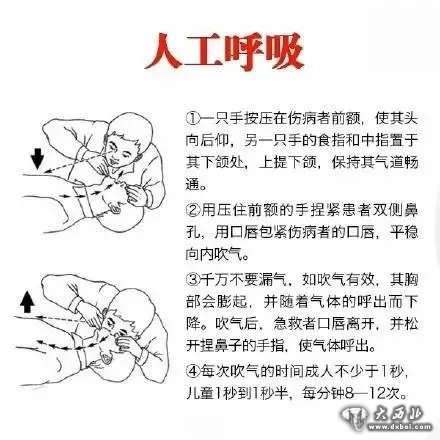 人工呼吸

①一只手按压在伤病者前额，使其头向后仰，另一只手的食指和中指置于其下颌处，上提下颌，保持其气道畅通。

②用压住前额的手捏紧患者双侧鼻孔，用口唇包紧伤病者的口唇，平稳向内吹气。

③千万不要漏气，如吹气有效，其胸部会膨起，并随着气体的呼出而下降。吹气后，急救者口唇离开，并松开捏鼻子的手指，使气体呼出。

④每次吹气的时间成人不少于1秒，儿童1秒到1秒半，每分钟8—12次。

大西北
www.dxbei.com